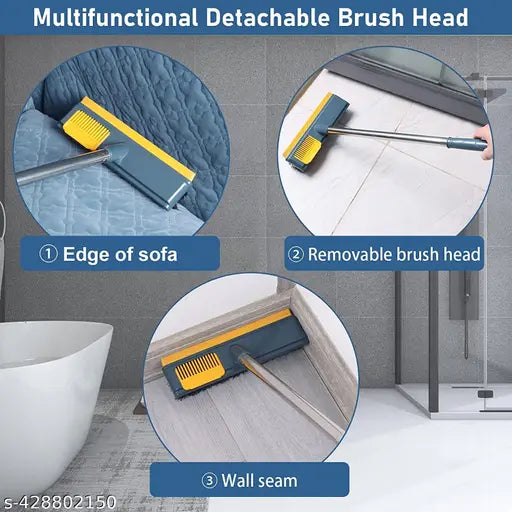 Multifunctional Detachable Brush Head

① Edge of sofa

② Removable brush head

③ Wall seam

s-428802150